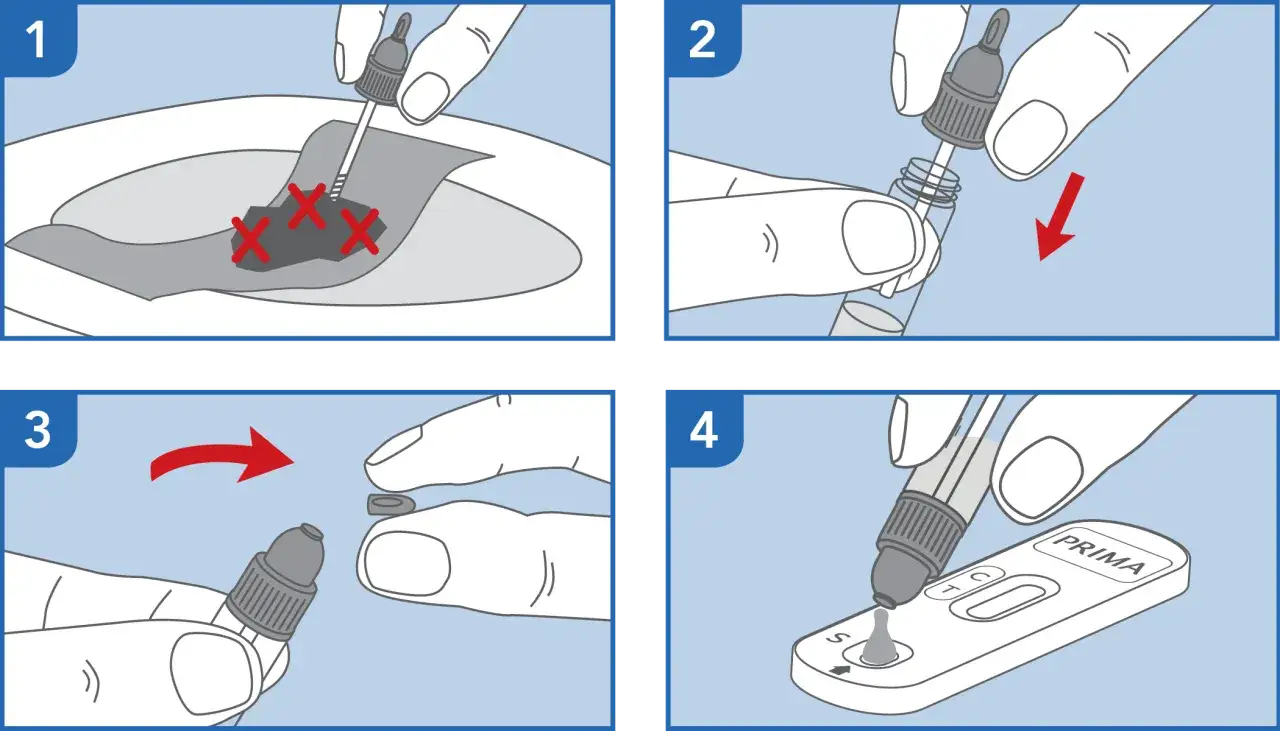 1

2

3

4

PRIMA

C

T

S